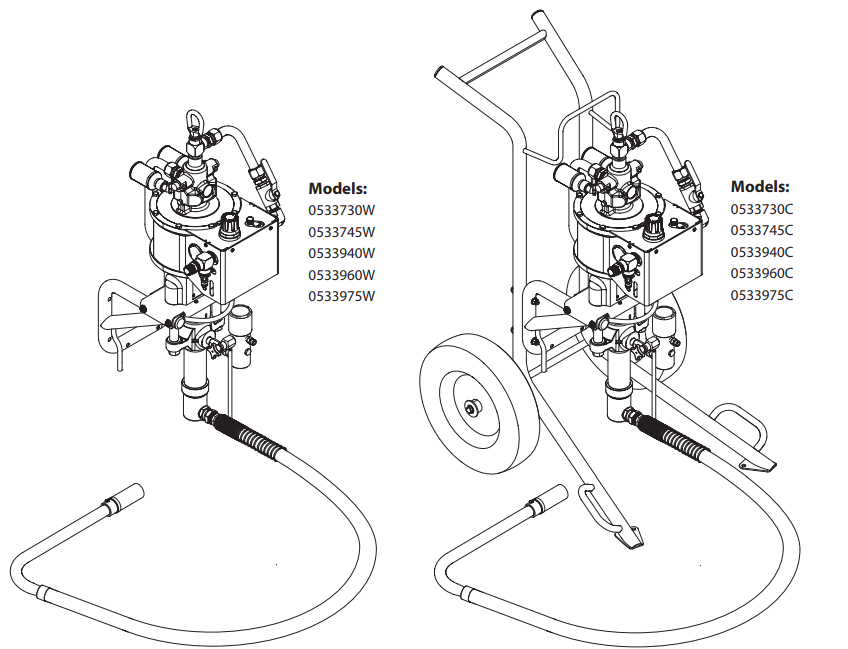 Models:
0533730W
0533745W
0533940W
0533960W
0533975W

Models:
0533730C
0533745C
0533940C
0533960C
0533975C